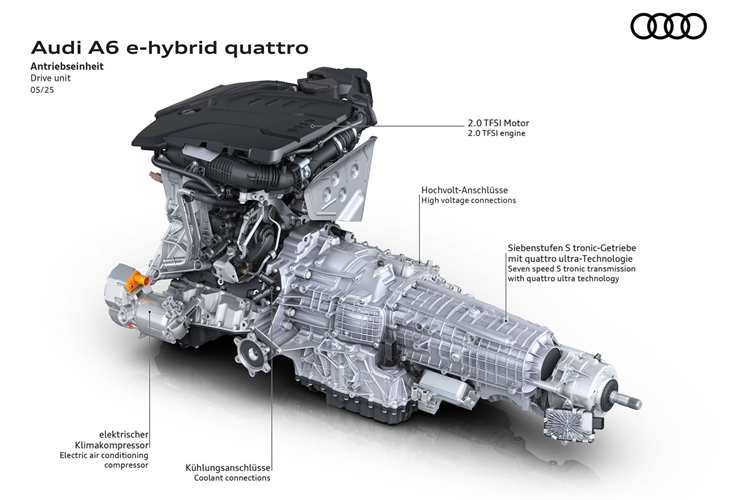 Audi A6 e-hybrid quattro
Antriebseinheit
Drive unit
05/25

2.0 TFSI Motor
2.0 TFSI engine

Hochvolt-Anschlüsse
High voltage connections

Siebenstufen S tronic-Getriebe mit quattro ultra-Technologie
Seven speed S tronic transmission with quattro ultra technology

elektrischer Klimakompressor
Electric air conditioning compressor

Kühlungsanschlüsse
Coolant connections