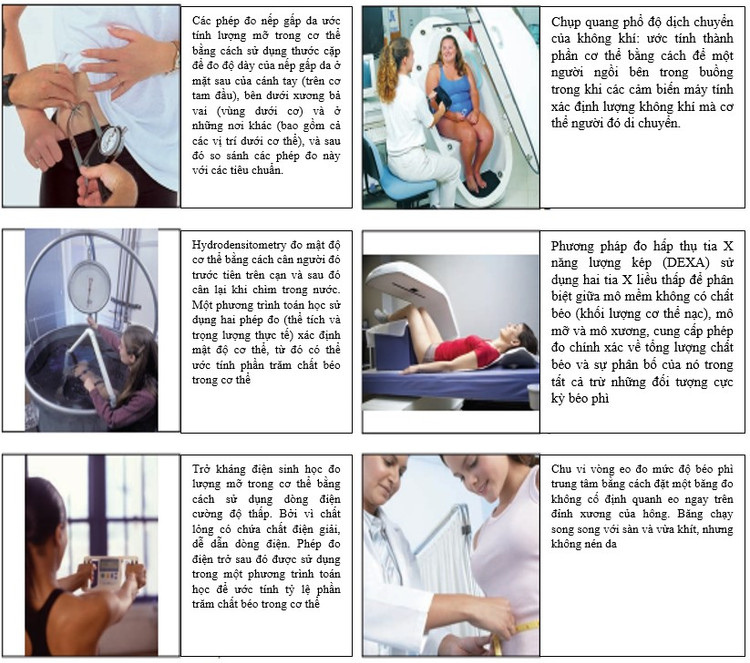 Các phép đo nếp gấp da ước tính lượng mỡ trong cơ thể bằng cách sử dụng thước cặp để đo độ dày của nếp gấp da ở mặt sau của cánh tay (trên cơ tam đầu), bên dưới xương bả vai (vùng dưới cơ) và ở những nơi khác (bao gồm cả các vị trí dưới cơ thể), và sau đó so sánh các phép đo này với các tiêu chuẩn.

Chụp quang phổ độ dịch chuyển của không khí: ước tính thành phần cơ thể bằng cách để một người ngồi bên trong buồng trong khi các cảm biến máy tính xác định lượng không khí mà cơ thể người đó di chuyển.

Hydrodensitometry đo mật độ cơ thể bằng cách cân người đó trước tiên trên cạn và sau đó cân lại khi chìm trong nước. Một phương trình toán học sử dụng hai phép đo (thể tích và trọng lượng thực tế) xác định mật độ cơ thể, từ đó có thể ước tính phần trăm chất béo trong cơ thể

Phương pháp đo hấp thụ tia X năng lượng kép (DEXA) sử dụng hai tia X liều thấp để phân biệt giữa mô mềm không có chất béo (khối lượng cơ thể nạc), mô mỡ và mô xương, cung cấp phép đo chính xác về tổng lượng chất béo và sự phân bố của nó trong tất cả trừ những đối tượng cực kỳ béo phì

Trở kháng điện sinh học đo lượng mỡ trong cơ thể bằng cách sử dụng dòng điện cường độ thấp. Bởi vì chất lỏng có chứa chất điện giải, dễ dẫn dòng điện. Phép đo điện trở sau đó được sử dụng trong một phương trình toán học để ước tính tỷ lệ phần trăm chất béo trong cơ thể

Chu vi vòng eo đo mức độ béo phì trung tâm bằng cách đặt một băng đo không cố định quanh eo ngay trên đỉnh xương của hông. Băng chạy song song với sàn và vừa khít, nhưng không nén da