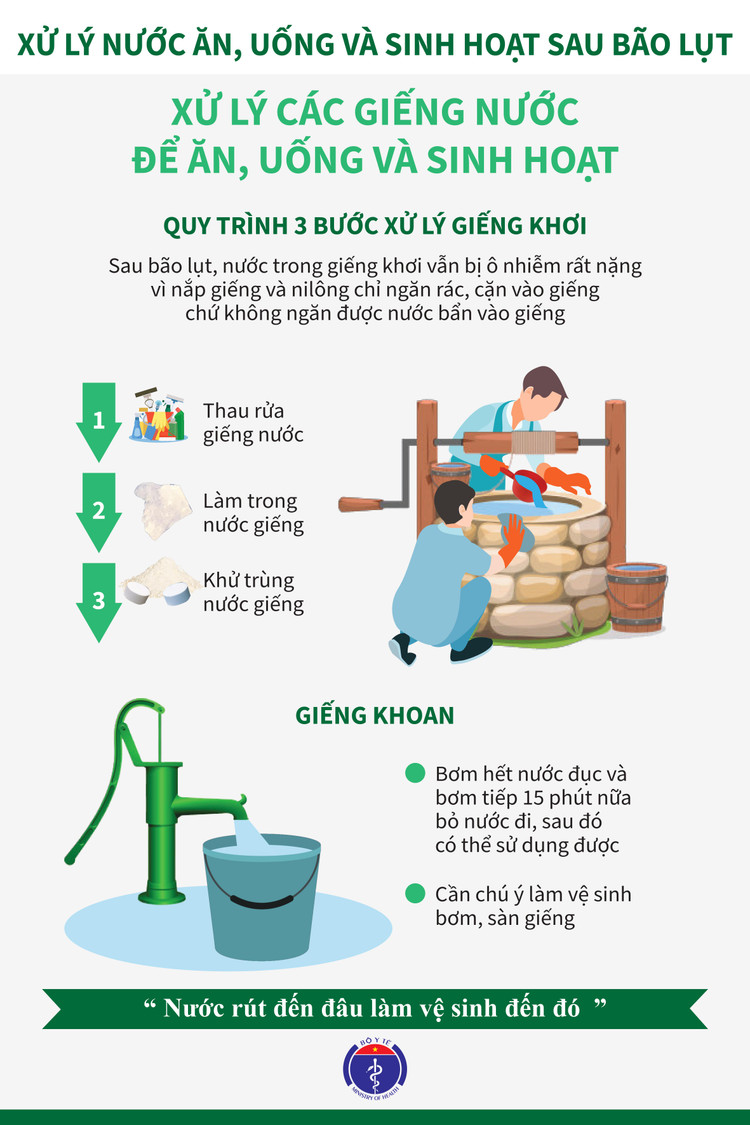 XỬ LÝ NƯỚC ĂN, UỐNG VÀ SINH HOẠT SAU BÃO LỤT

XỬ LÝ CÁC GIẾNG NƯỚC ĐỂ ĂN, UỐNG VÀ SINH HOẠT

QUY TRÌNH 3 BƯỚC XỬ LÝ GIẾNG KHƠI

Sau bão lụt, nước trong giếng khơi vẫn bị ô nhiễm rất nặng vì nắp giếng và nilông chỉ ngăn rác, cặn vào giếng chứ không ngăn được nước bẩn vào giếng

1 Thau rửa giếng nước

2 Làm trong nước giếng

3 Khử trùng nước giếng

GIẾNG KHOAN

Bơm hết nước đục và bơm tiếp 15 phút nữa bỏ nước đi, sau đó có thể sử dụng được

Cần chú ý làm vệ sinh bơm, sàn giếng

“ Nước rút đến đâu làm vệ sinh đến đó ”

BỘ Y TẾ
MINISTRY OF HEALTH