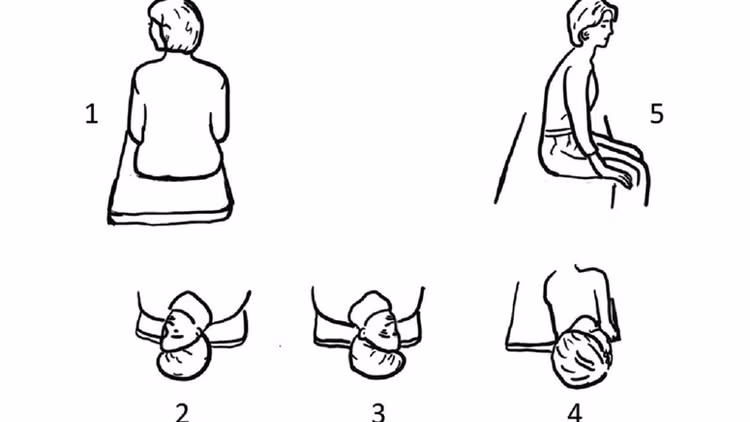 1

5

2

3

4