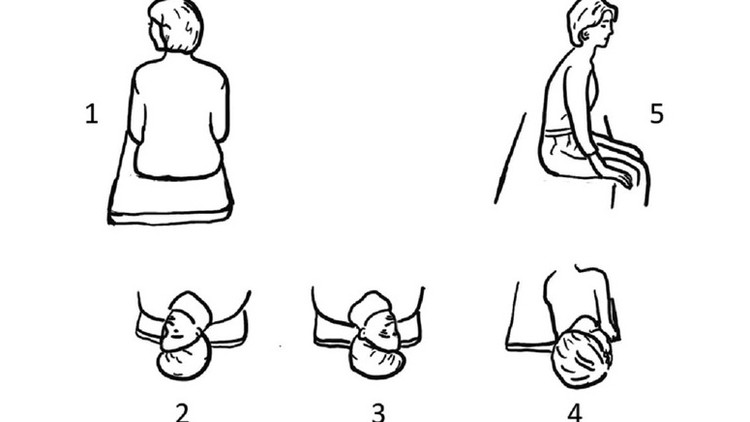 1

5

2

3

4