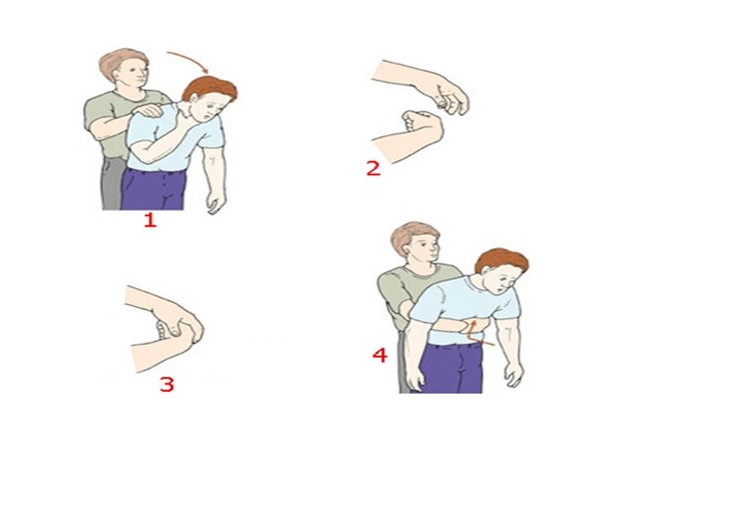 1

2

3

4