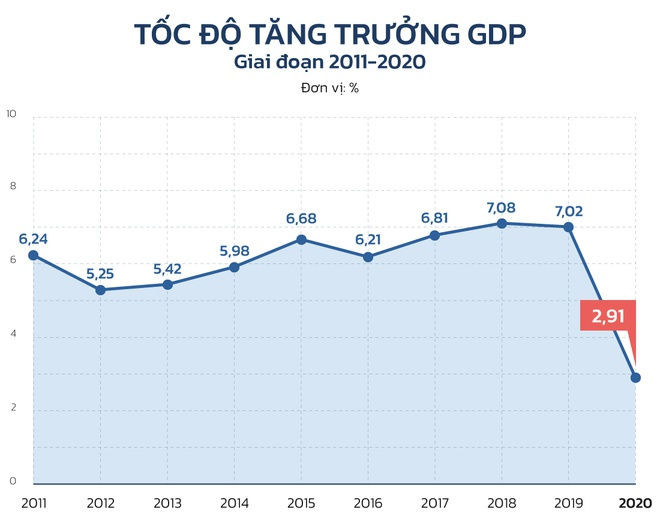 TỐC ĐỘ TĂNG TRƯỞNG GDP
Giai đoạn 2011-2020
Đơn vị: %

10
8
6
4
2
0

6,24
5,25
5,42
5,98
6,68
6,21
6,81
7,08
7,02
2,91

2011
2012
2013
2014
2015
2016
2017
2018
2019
2020