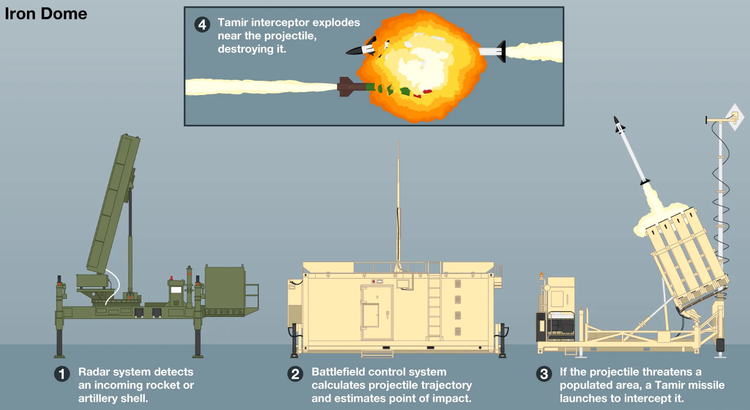 Iron Dome

4 Tamir interceptor explodes near the projectile, destroying it.

1 Radar system detects an incoming rocket or artillery shell.

2 Battlefield control system calculates projectile trajectory and estimates point of impact.

3 If the projectile threatens a populated area, a Tamir missile launches to intercept it.