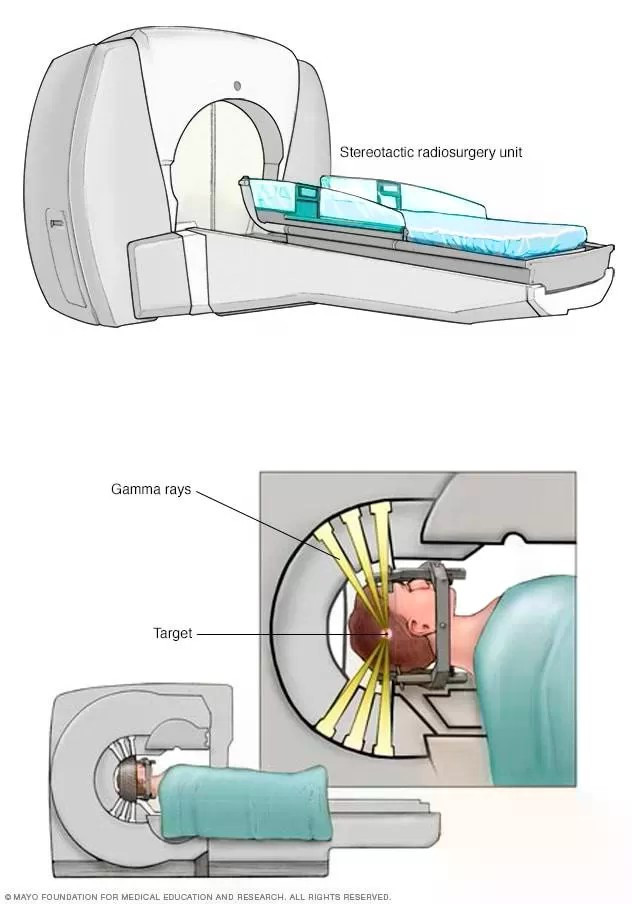 Stereotactic radiosurgery unit

Gamma rays

Target

© MAYO FOUNDATION FOR MEDICAL EDUCATION AND RESEARCH. ALL RIGHTS RESERVED.