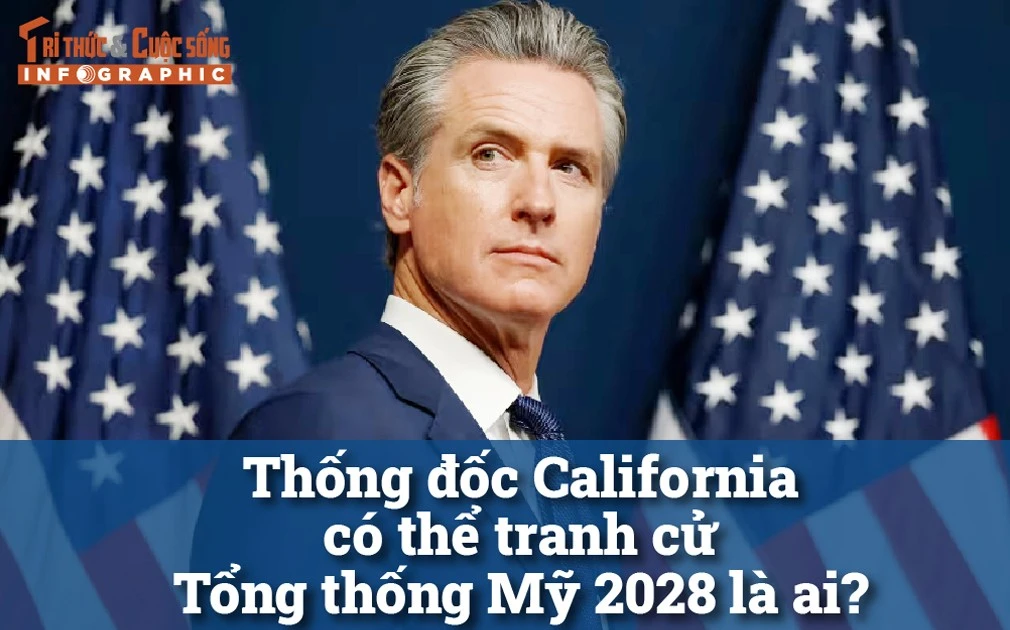 TRI THỨC & CUỘC SỐNG
INFOGRAPHIC

Thống đốc California có thể tranh cử Tổng thống Mỹ 2028 là ai?