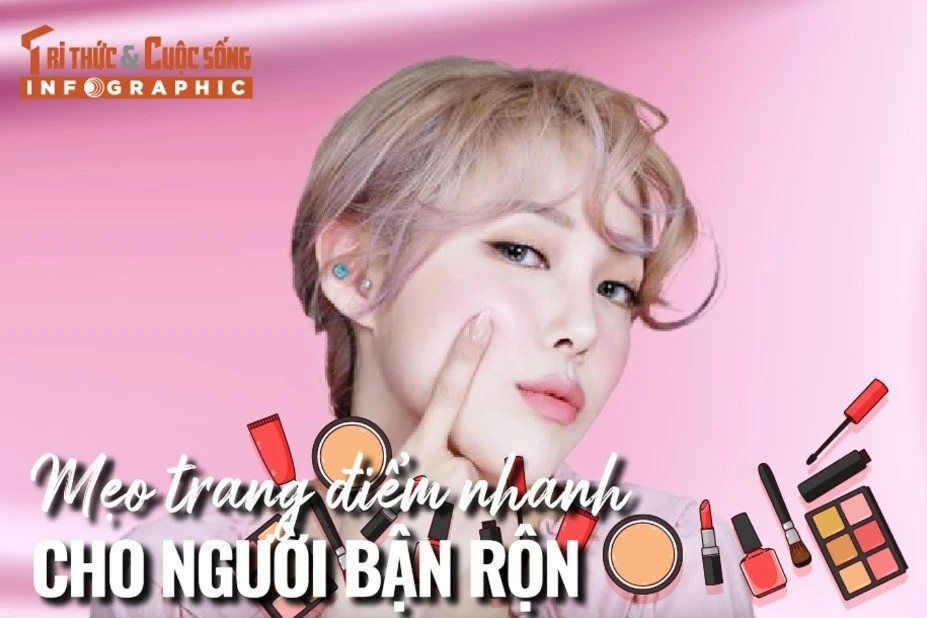 TRI THỨC & CUỘC SỐNG
INFOGRAPHIC

Mẹo trang điểm nhanh
CHO NGƯỜI BẬN RỘN