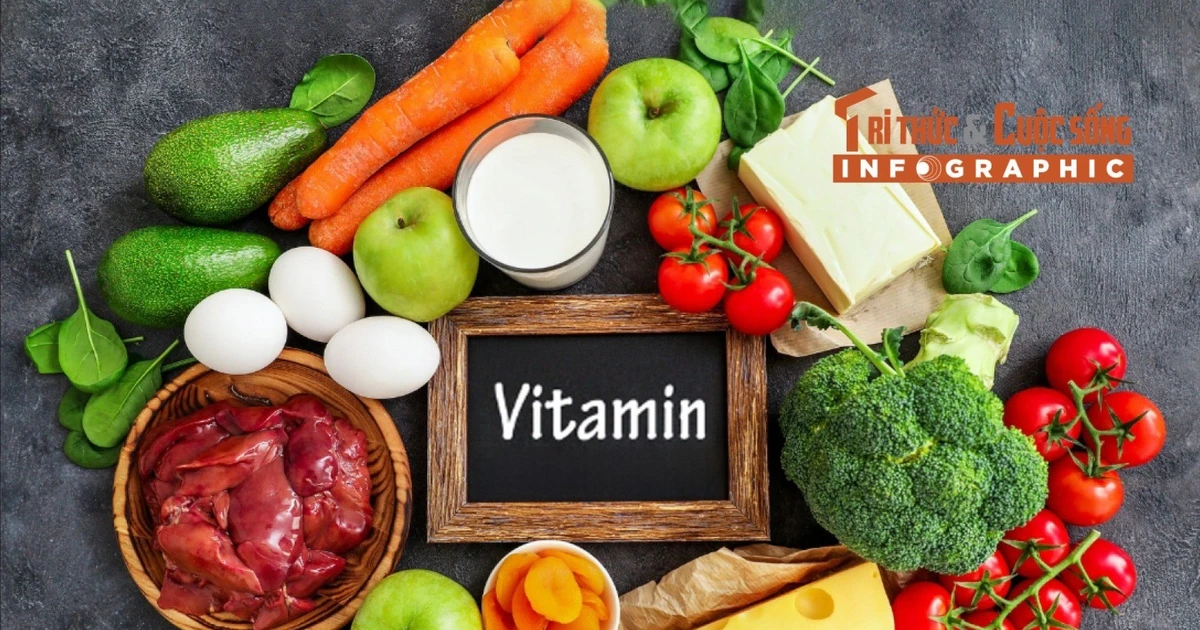 Tri thức & Cuộc sống
INFOGRAPHIC

Vitamin