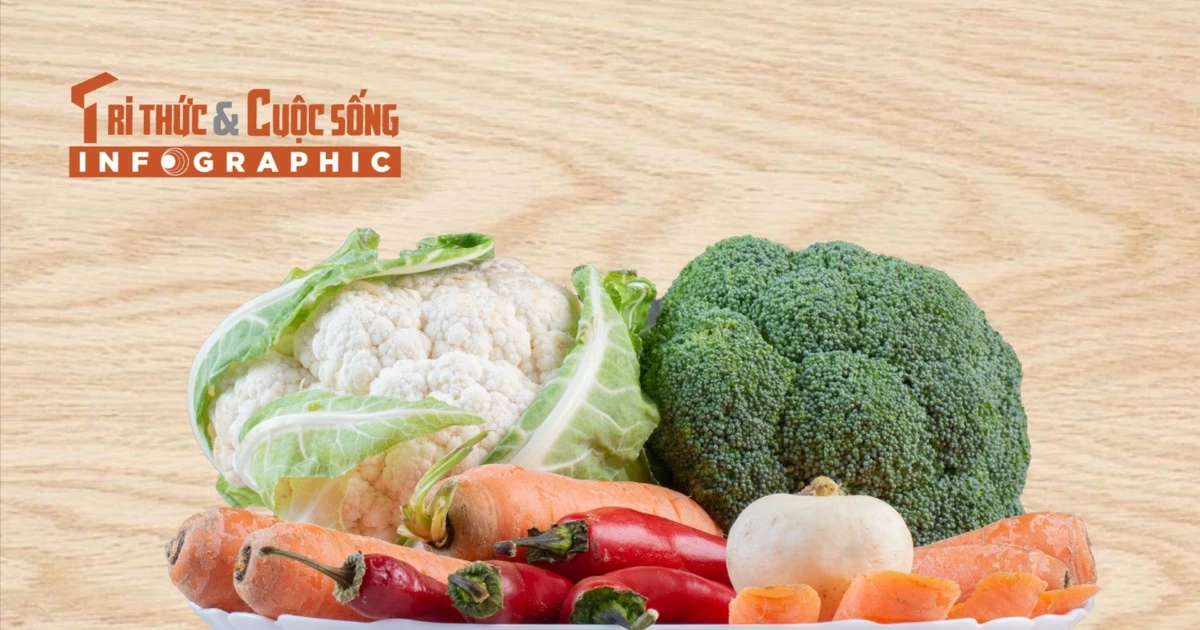 TRI THỨC & CUỘC SỐNG
INFOGRAPHIC