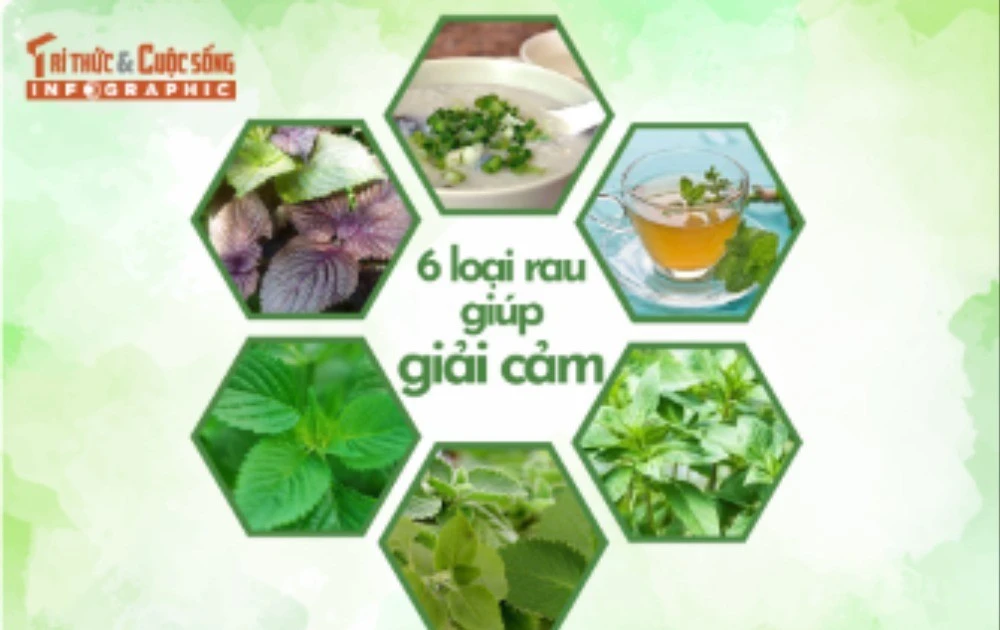 TRI THỨC & CUỘC SỐNG
INFOGRAPHIC

6 loại rau giúp giải cảm