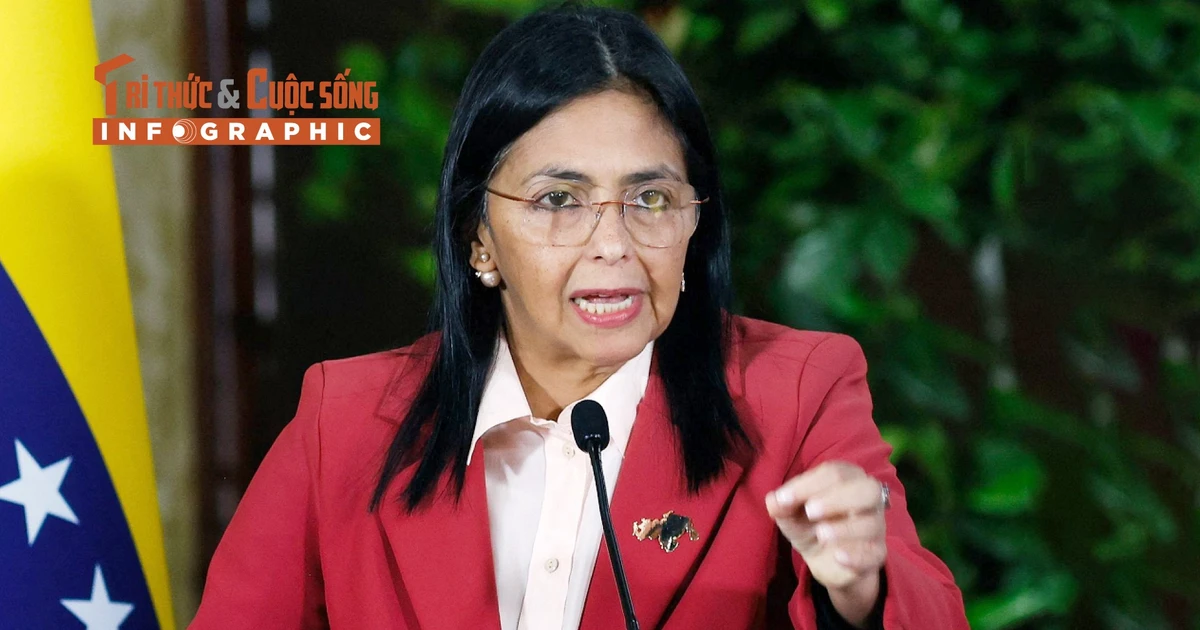 TRI THỨC & CUỘC SỐNG
INFOGRAPHIC