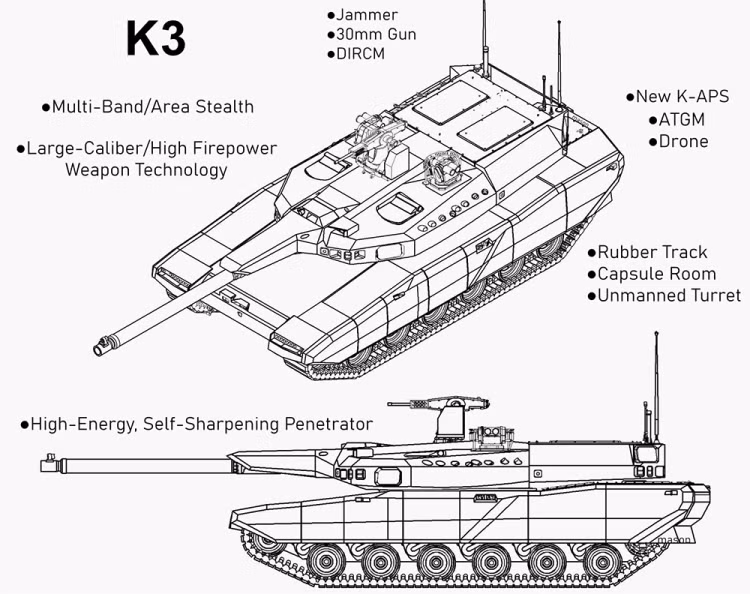 K3

●Jammer
●30mm Gun
●DIRCM

●Multi-Band/Area Stealth

●Large-Caliber/High Firepower Weapon Technology

●New K-APS
●ATGM
●Drone

●Rubber Track
●Capsule Room
●Unmanned Turret

●High-Energy, Self-Sharpening Penetrator

mason