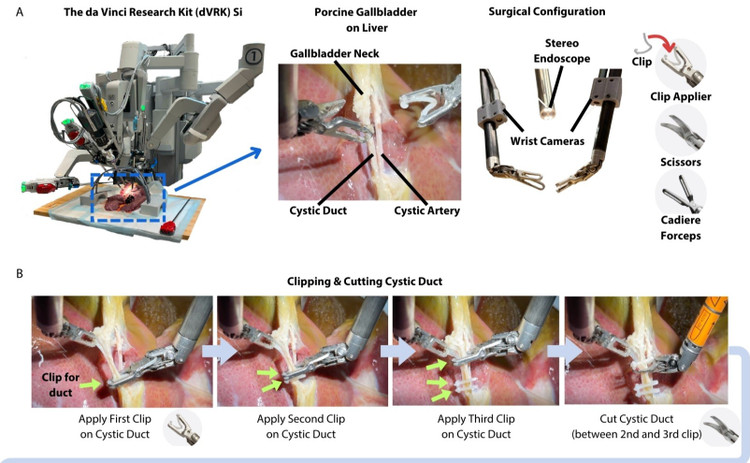 A

The da Vinci Research Kit (dVRK) Si

①

Porcine Gallbladder on Liver

Gallbladder Neck

Cystic Duct

Cystic Artery

Surgical Configuration

Stereo Endoscope

Wrist Cameras

Clip

Clip Applier

Scissors

Cadiere Forceps

B

Clipping & Cutting Cystic Duct

Clip for duct

Apply First Clip on Cystic Duct

Apply Second Clip on Cystic Duct

Apply Third Clip on Cystic Duct

Cut Cystic Duct (between 2nd and 3rd clip)