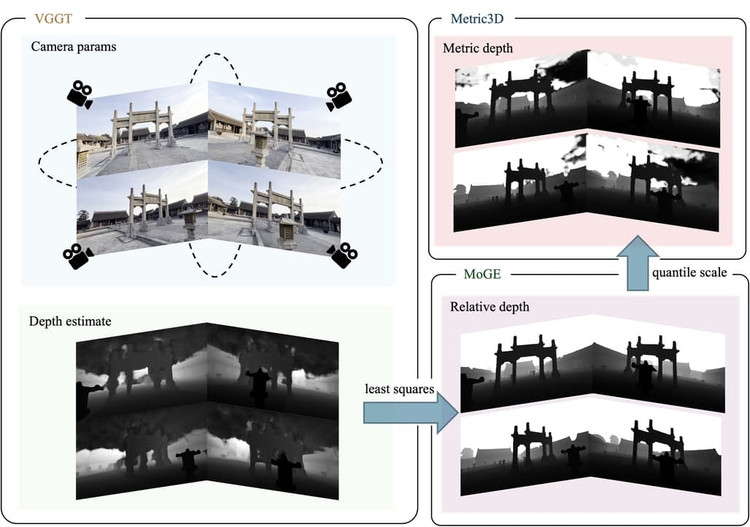 VGGT

Camera params

Depth estimate

least squares

Metric3D

Metric depth

quantile scale

MoGE

Relative depth