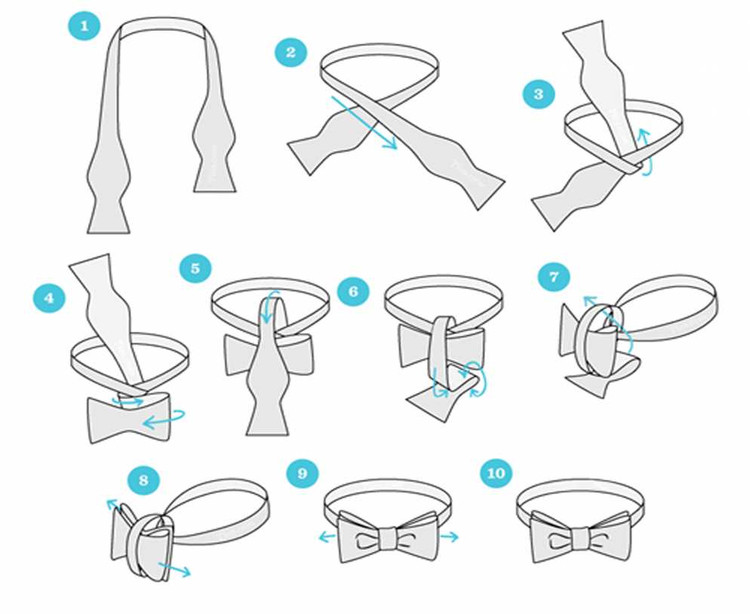 1
2
3
4
5
6
7
8
9
10