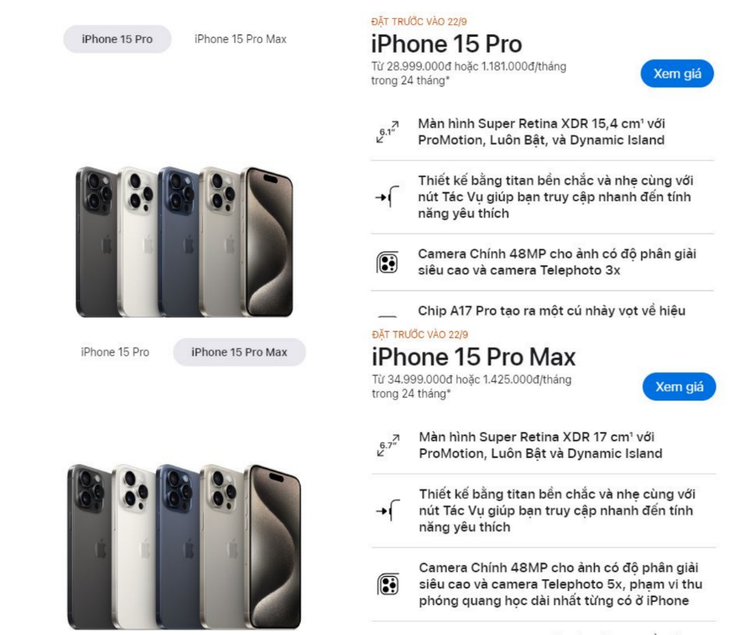 iPhone 15 Pro

iPhone 15 Pro Max

ĐẶT TRƯỚC VÀO 22/9

iPhone 15 Pro

Từ 28.999.000đ hoặc 1.181.000đ/tháng trong 24 tháng*

Xem giá

6.1"

Màn hình Super Retina XDR 15,4 cm¹ với ProMotion, Luôn Bật, và Dynamic Island

Thiết kế bằng titan bền chắc và nhẹ cùng với nút Tác Vụ giúp bạn truy cập nhanh đến tính năng yêu thích

Camera Chính 48MP cho ảnh có độ phân giải siêu cao và camera Telephoto 3x

Chip A17 Pro tạo ra một cú nhảy vọt về hiệu

iPhone 15 Pro

iPhone 15 Pro Max

ĐẶT TRƯỚC VÀO 22/9

iPhone 15 Pro Max

Từ 34.999.000đ hoặc 1.425.000đ/tháng trong 24 tháng*

Xem giá

6.7"

Màn hình Super Retina XDR 17 cm¹ với ProMotion, Luôn Bật và Dynamic Island

Thiết kế bằng titan bền chắc và nhẹ cùng với nút Tác Vụ giúp bạn truy cập nhanh đến tính năng yêu thích

Camera Chính 48MP cho ảnh có độ phân giải siêu cao và camera Telephoto 5x, phạm vi thu phóng quang học dài nhất từng có ở iPhone